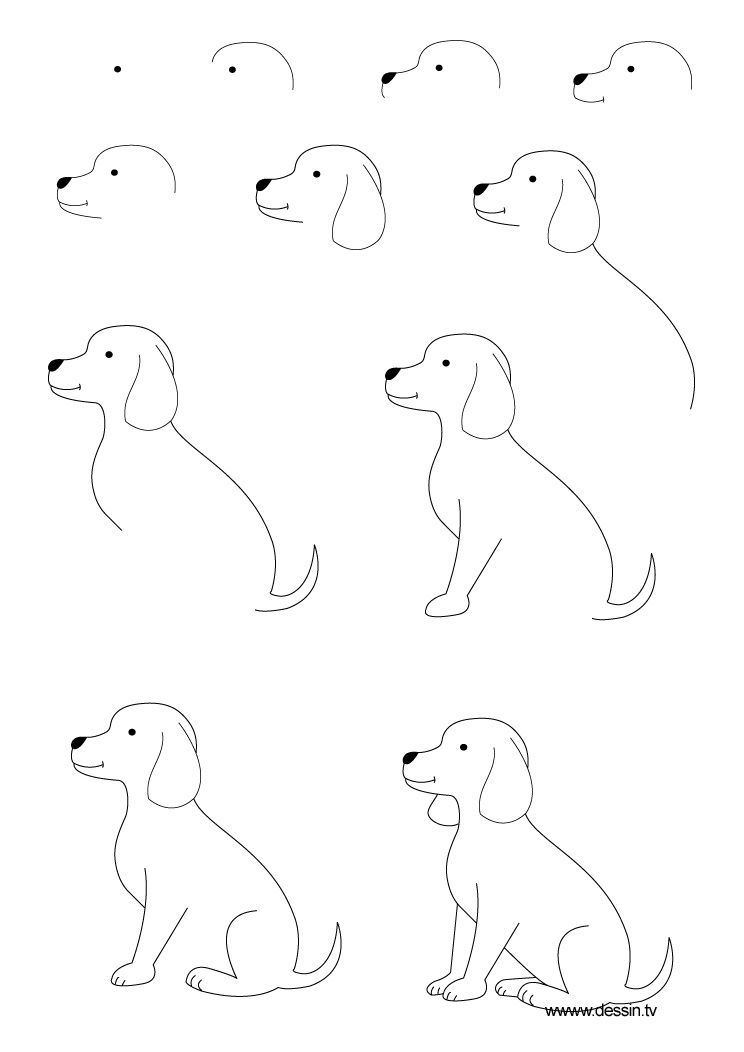 wwww.dessin.tv