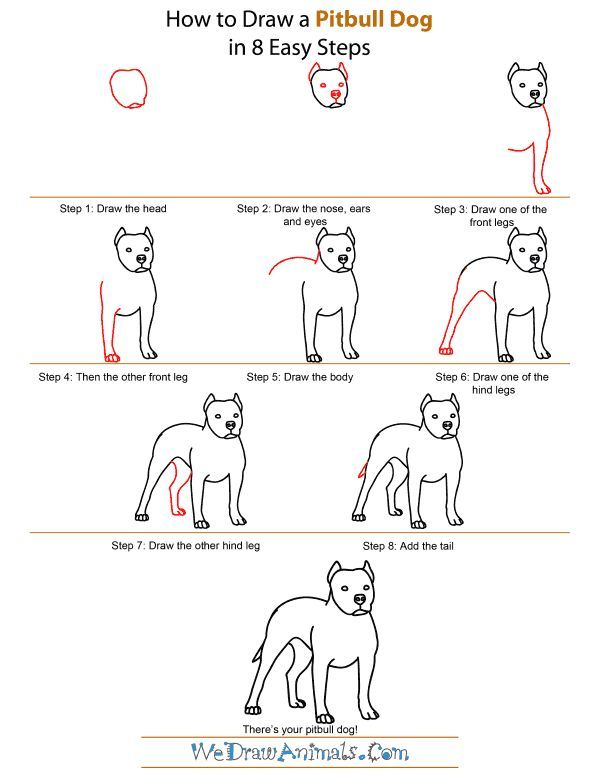 How to Draw a Pitbull Dog
in 8 Easy Steps

Step 1: Draw the head

Step 2: Draw the nose, ears and eyes

Step 3: Draw one of the front legs

Step 4: Then the other front leg

Step 5: Draw the body

Step 6: Draw one of the hind legs

Step 7: Draw the other hind leg

Step 8: Add the tail

There's your pitbull dog!

WeDrawAnimals.Com