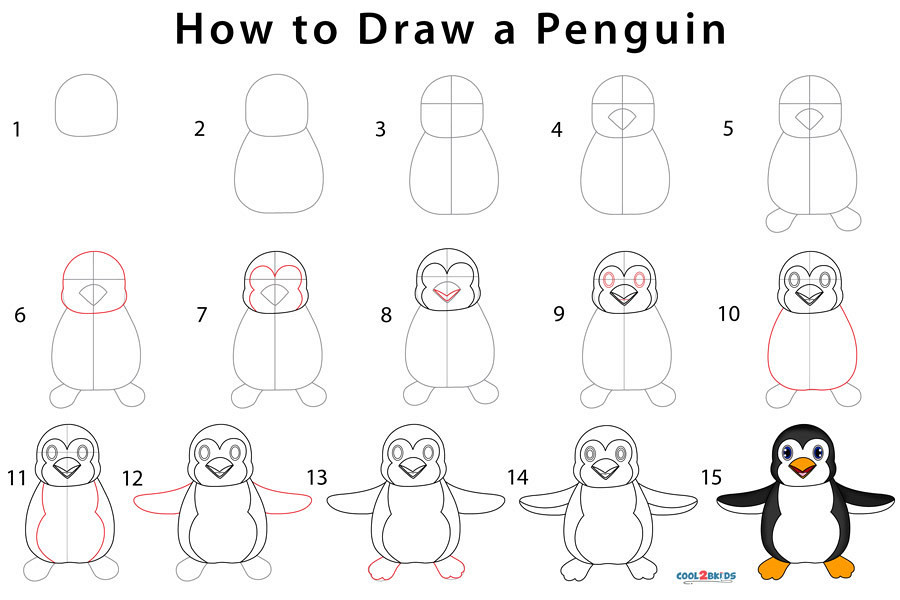 How to Draw a Penguin

1

2

3

4

5

6

7

8

9

10

11

12

13

14

15

COOL2BKIDS